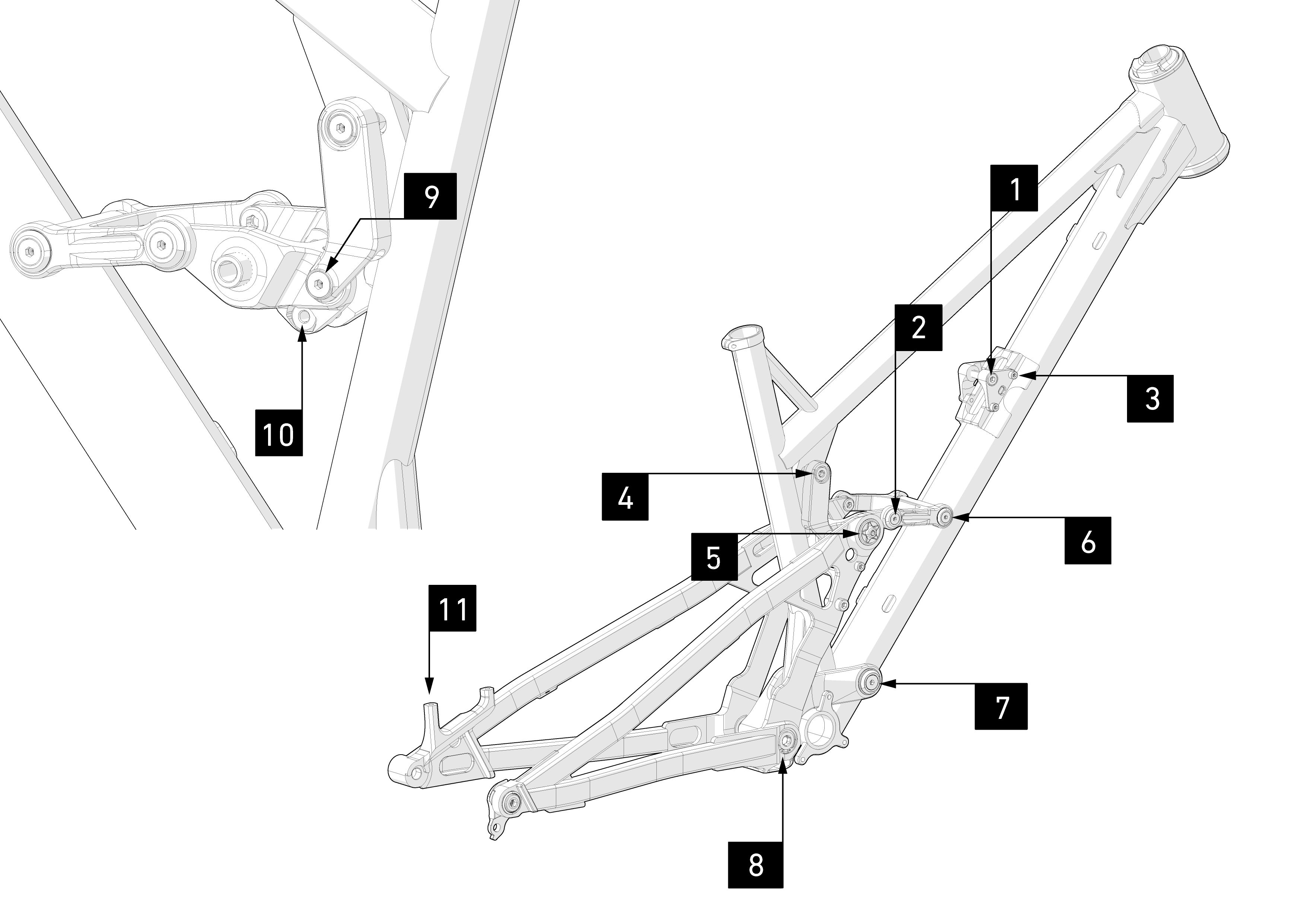 9

10

1

2

3

4

5

6

11

7

8